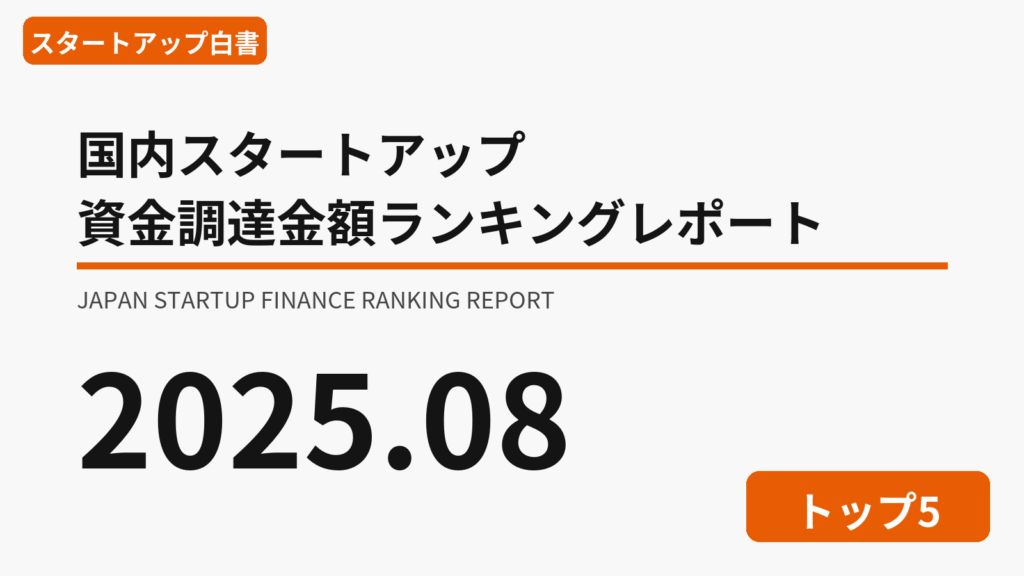 スタートアップ白書

国内スタートアップ
資金調達金額ランキングレポート

JAPAN STARTUP FINANCE RANKING REPORT

2025.08

トップ5